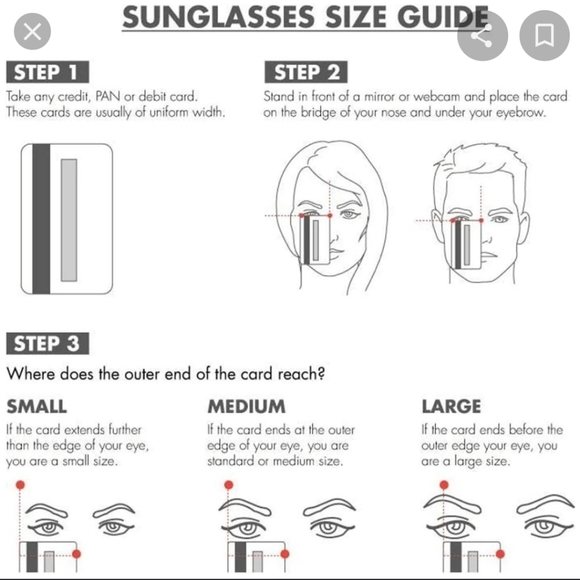 SUNGLASSES SIZE GUIDE

STEP 1

Take any credit, PAN or debit card. These cards are usually of uniform width.

STEP 2

Stand in front of a mirror or webcam and place the card on the bridge of your nose and under your eyebrow.

STEP 3

Where does the outer end of the card reach?

SMALL

If the card extends further than the edge of your eye, you are a small size.

MEDIUM

If the card ends at the outer edge of your eye, you are standard or medium size.

LARGE

If the card ends before the outer edge your eye, you are a large size.